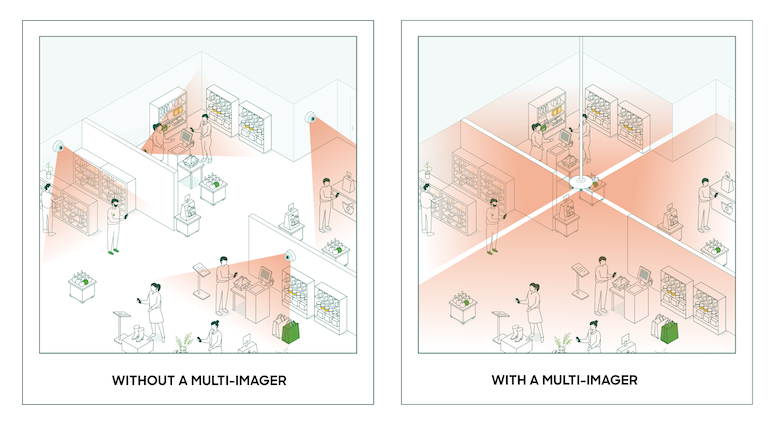 WITHOUT A MULTI-IMAGER

WITH A MULTI-IMAGER